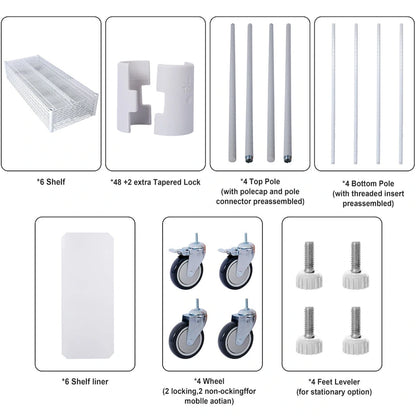 *6 Shelf

*48 +2 extra Tapered Lock

*4 Top Pole
(with polecap and pole connector preassembled)

*4 Bottom Pole
(with threaded insert preassembled)

*6 Shelf liner

*4 Wheel
(2 locking,2 non-ockingffor moblle aotian)

*4 Feet Leveler
(for stationary option)