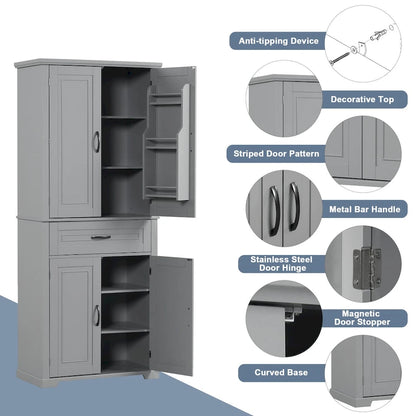 Anti-tipping Device

Decorative Top

Striped Door Pattern

Metal Bar Handle

Stainless Steel Door Hinge

Magnetic Door Stopper

Curved Base